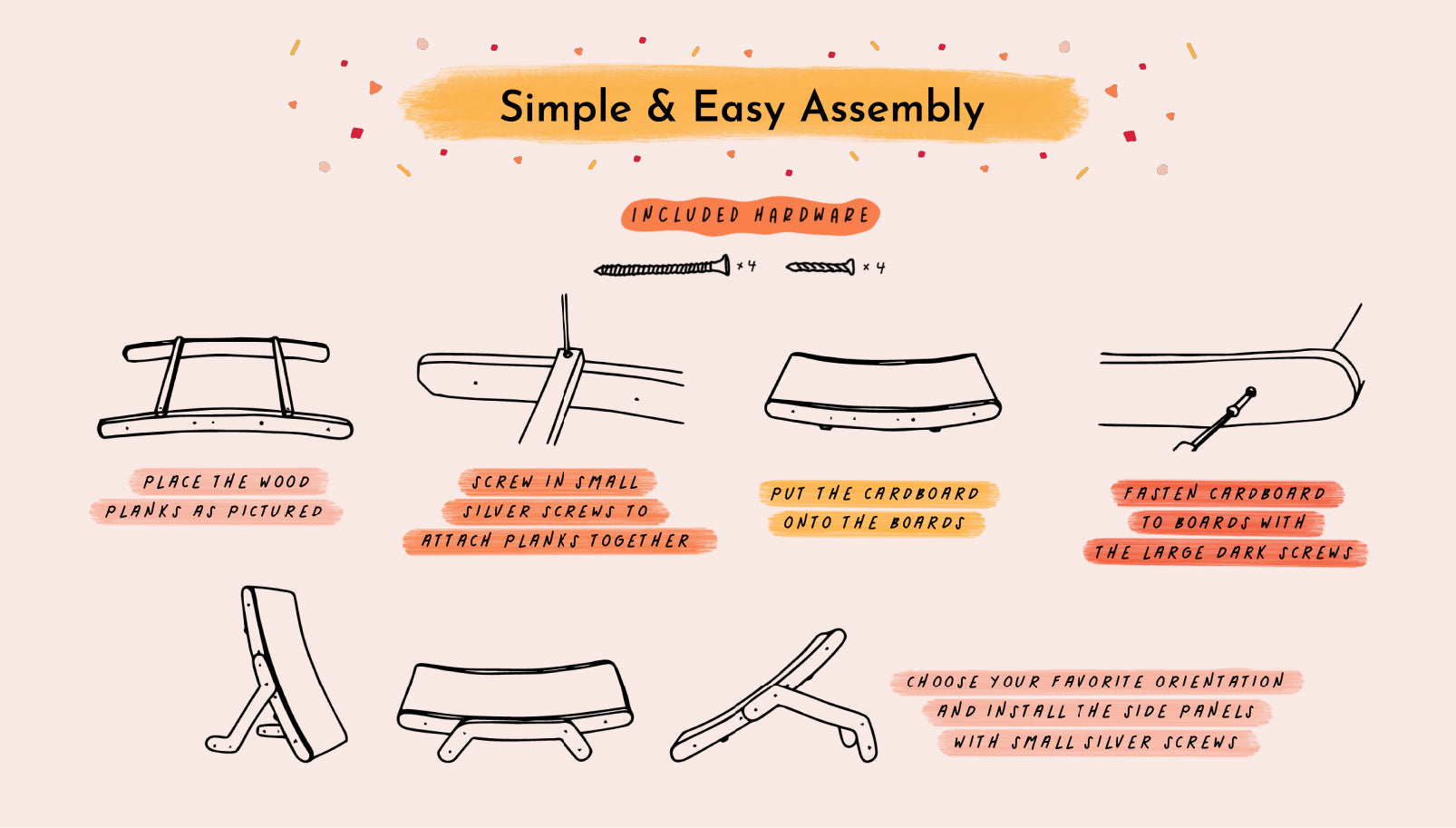 Simple & Easy Assembly

INCLUDED HARDWARE

×4 ×4

PLACE THE WOOD PLANKS AS PICTURED

SCREW IN SMALL SILVER SCREWS TO ATTACH PLANKS TOGETHER

PUT THE CARDBOARD ONTO THE BOARDS

FASTEN CARDBOARD TO BOARDS WITH THE LARGE DARK SCREWS

CHOOSE YOUR FAVORITE ORIENTATION AND INSTALL THE SIDE PANELS WITH SMALL SILVER SCREWS